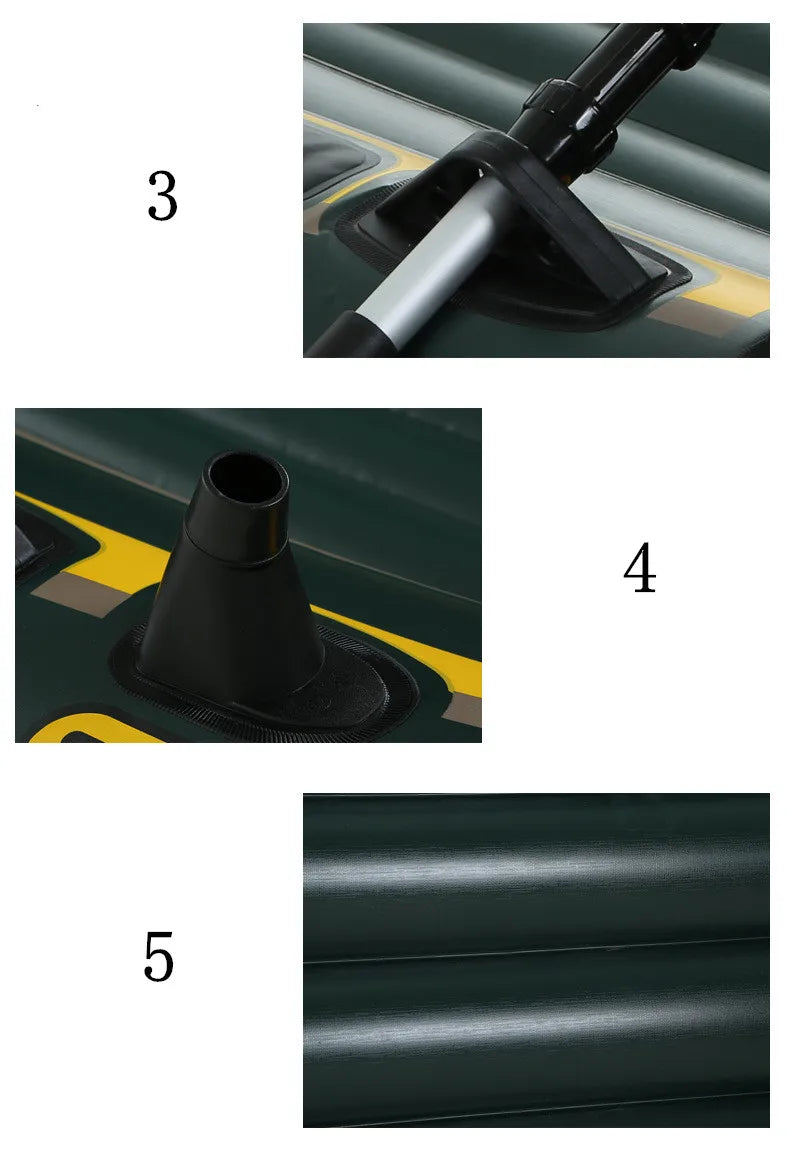 3

4

5