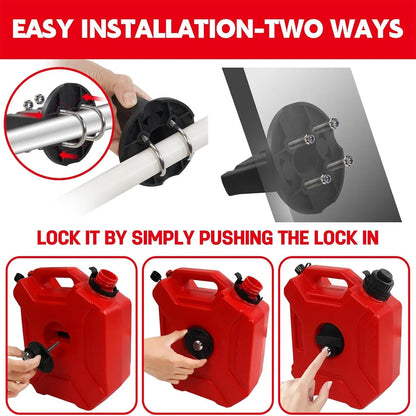 EASY INSTALLATION-TWO WAYS

LOCK IT BY SIMPLY PUSHING THE LOCK IN