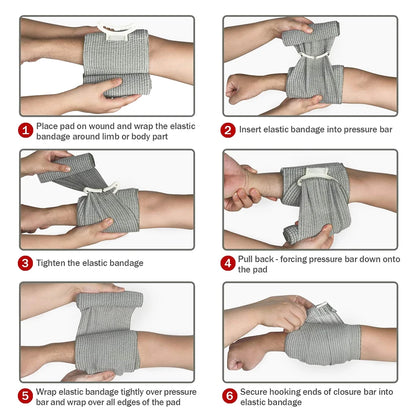 1 Place pad on wound and wrap the elastic bandage around limb or body part

2 Insert elastic bandage into pressure bar

3 Tighten the elastic bandage

4 Pull back - forcing pressure bar down onto the pad

5 Wrap elastic bandage tightly over pressure bar and wrap over all edges of the pad

6 Secure hooking ends of closure bar into elastic bandage