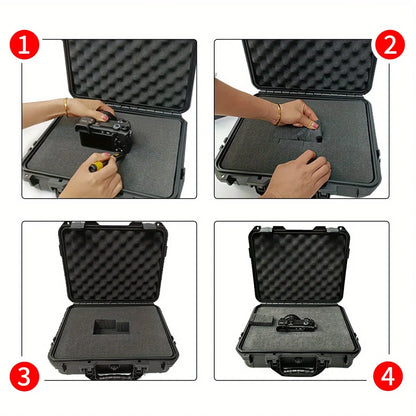 1

2

3

4