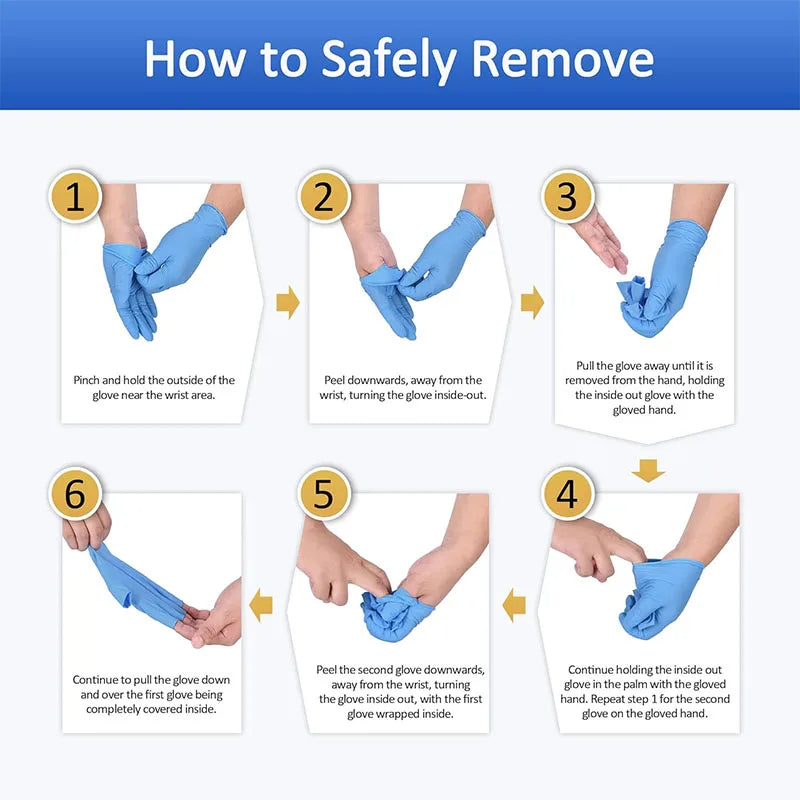 How to Safely Remove

1

Pinch and hold the outside of the glove near the wrist area.

2

Peel downwards, away from the wrist, turning the glove inside-out.

3

Pull the glove away until it is removed from the hand, holding the inside out glove with the gloved hand.

4

Continue holding the inside out glove in the palm with the gloved hand. Repeat step 1 for the second glove on the gloved hand.

5

Peel the second glove downwards, away from the wrist, turning the glove inside out, with the first glove wrapped inside.

6

Continue to pull the glove down and over the first glove being completely covered inside.