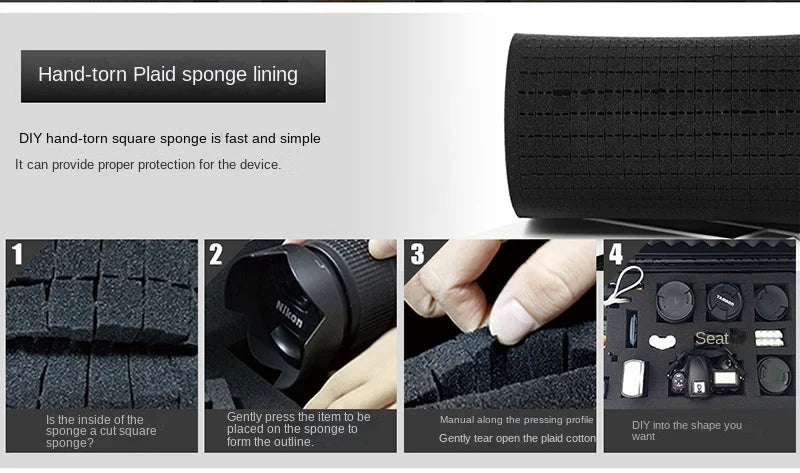 Hand-torn Plaid sponge lining

DIY hand-torn square sponge is fast and simple

It can provide proper protection for the device.

1

Is the inside of the sponge a cut square sponge?

2

Nikon

Gently press the item to be placed on the sponge to form the outline.

3

Manual along the pressing profile

Gently tear open the plaid cotton

4

TAMRON

Seat

DIY into the shape you want